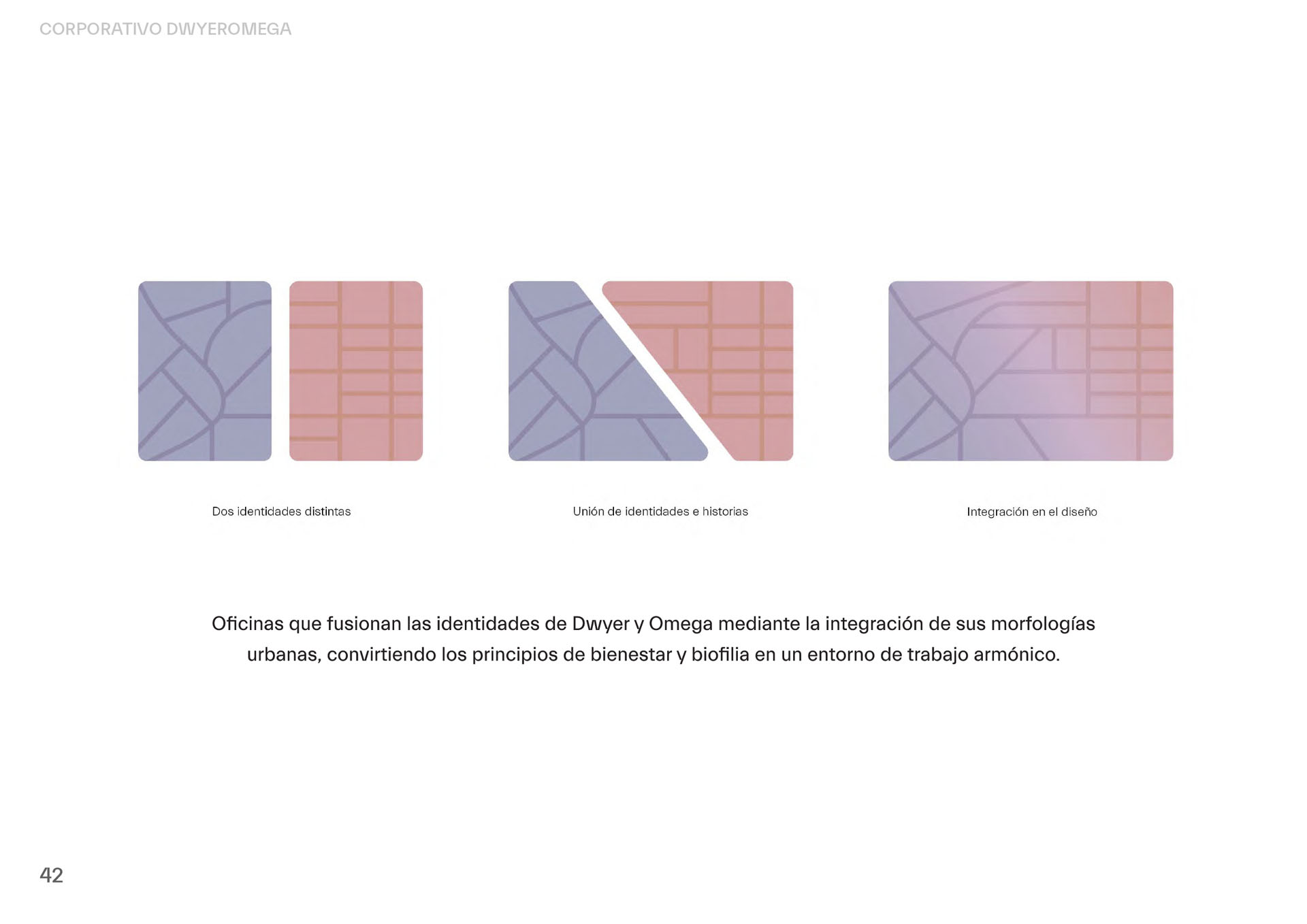 CORPORATIVO DWYEROMEGA

Dos identidades distintas

Unión de identidades e historias

Integración en el diseño

Oficinas que fusionan las identidades de Dwyer y Omega mediante la integración de sus morfologías urbanas, convirtiendo los principios de bienestar y biofilia en un entorno de trabajo armónico.

42